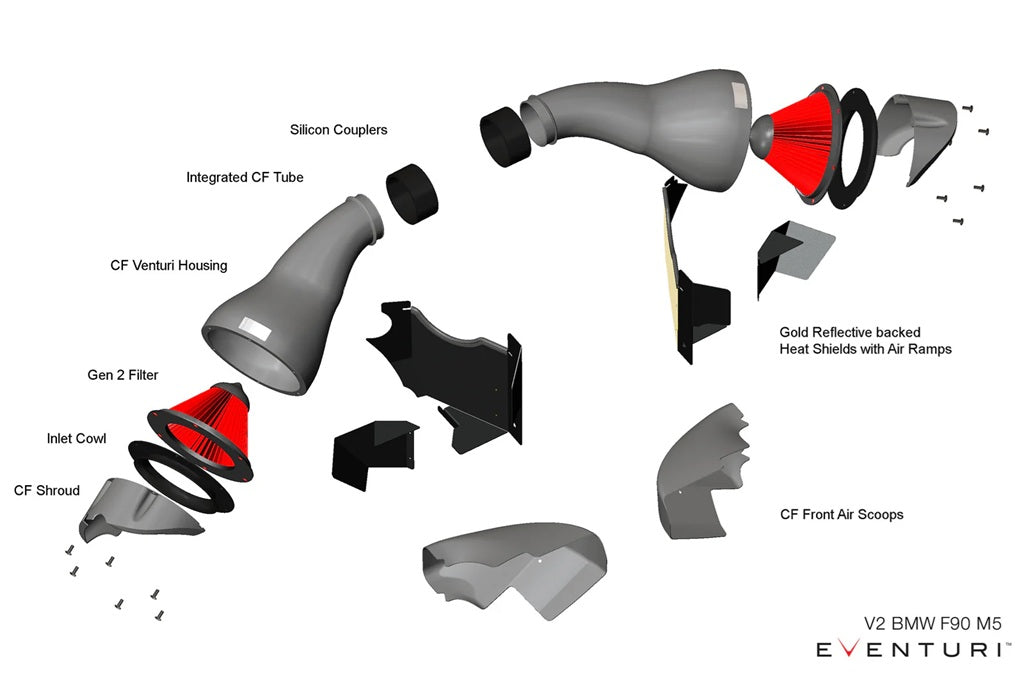 Silicon Couplers

Integrated CF Tube

CF Venturi Housing

Gen 2 Filter

Inlet Cowl

CF Shroud

Gold Reflective backed Heat Shields with Air Ramps

CF Front Air Scoops

V2 BMW F90 M5

EVENTURI™