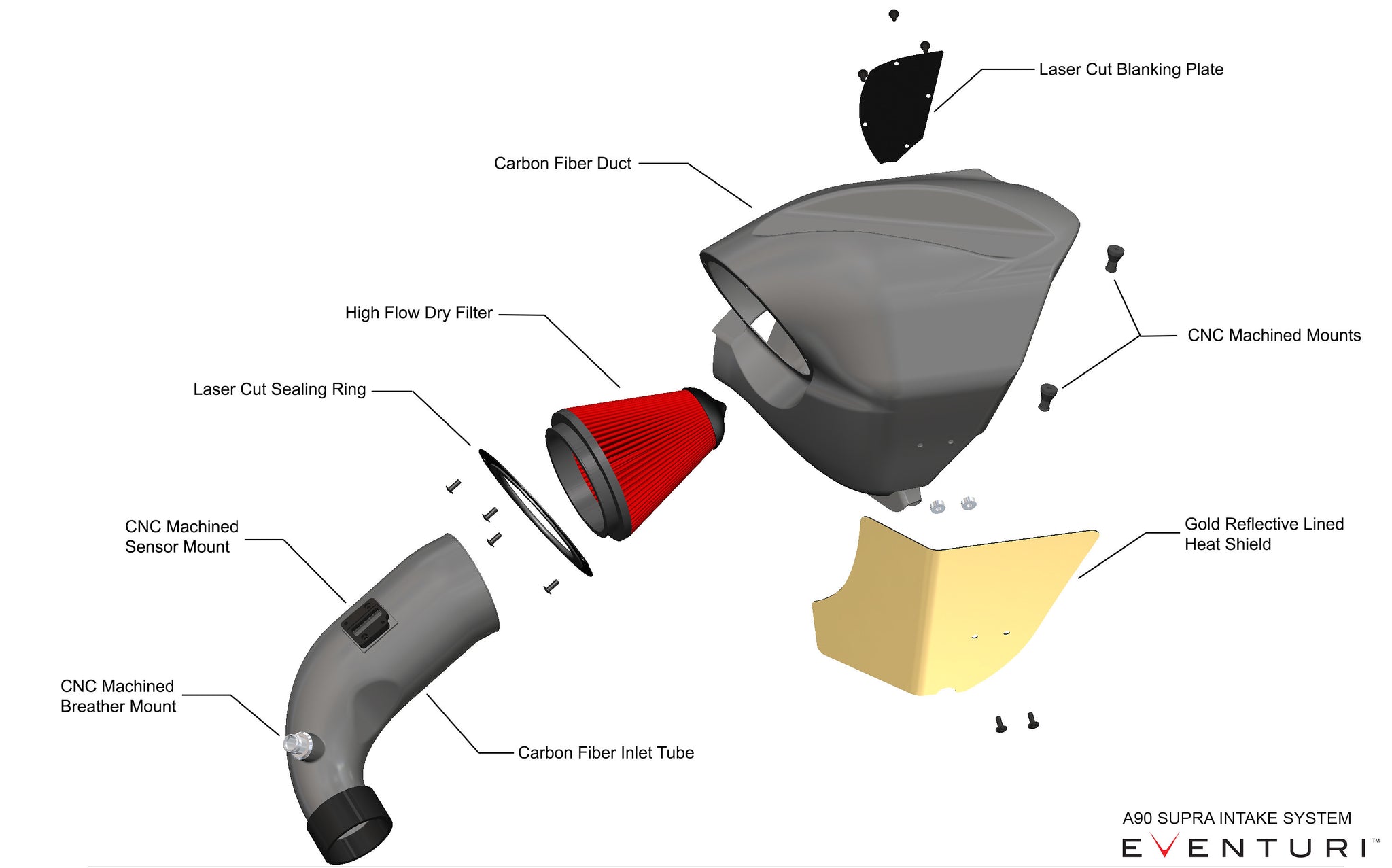 Laser Cut Blanking Plate

Carbon Fiber Duct

High Flow Dry Filter

CNC Machined Mounts

Laser Cut Sealing Ring

CNC Machined Sensor Mount

Gold Reflective Lined Heat Shield

CNC Machined Breather Mount

Carbon Fiber Inlet Tube

A90 SUPRA INTAKE SYSTEM

EVENTURI™